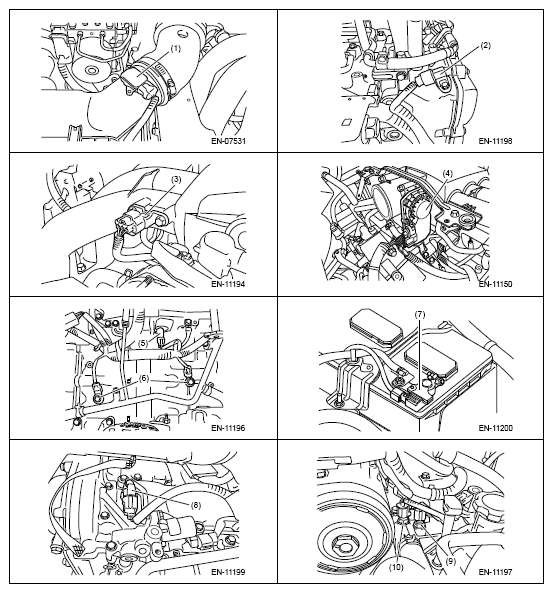 (1)
EN-07531

(2)
EN-11198

(3)
EN-11194

(4)
EN-11150

(5)
(6)
EN-11196

(7)
EN-11200

(8)
EN-11199

(10)
(9)
EN-11197