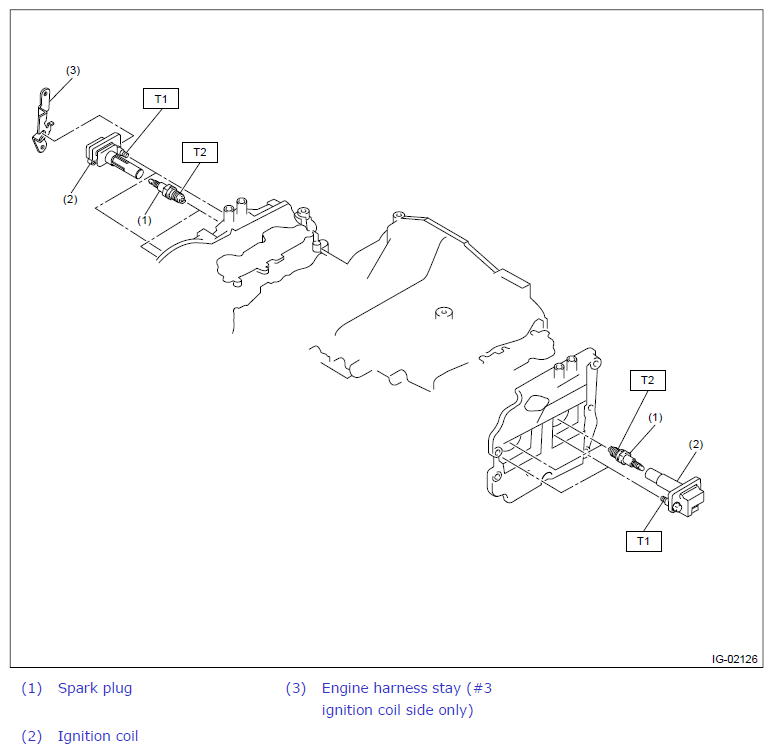 (3)

T1

T2

(2)

(1)

T2

(1)

(2)

T1

IG-02126

(1) Spark plug

(2) Ignition coil

(3) Engine harness stay (#3 ignition coil side only)