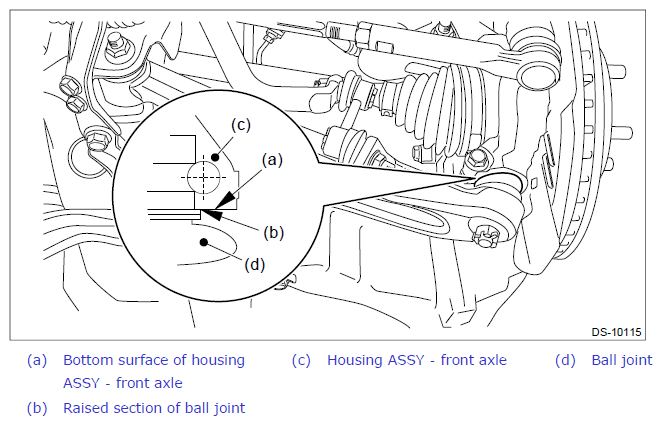 (c)
(a)
(b)
(d)

DS-10115

(a) Bottom surface of housing ASSY - front axle

(b) Raised section of ball joint

(c) Housing ASSY - front axle

(d) Ball joint