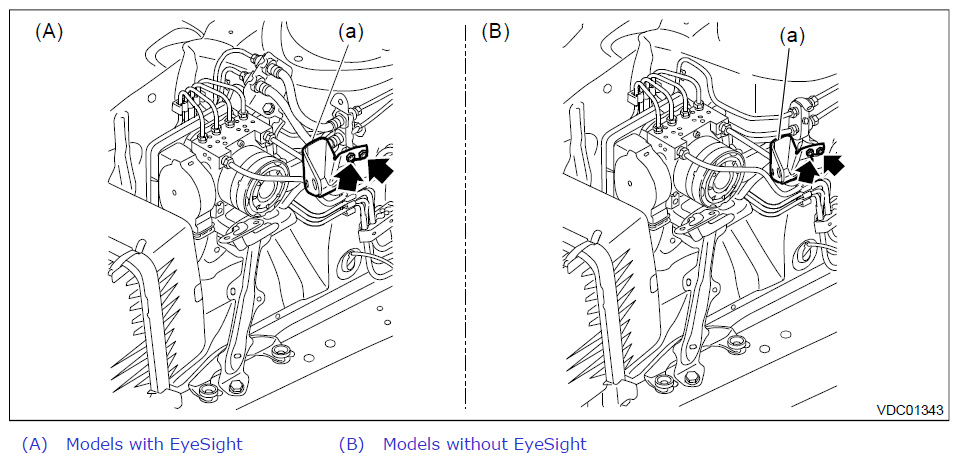 (A)

(a)

(B)

(a)

VDC01343

(A) Models with EyeSight

(B) Models without EyeSight