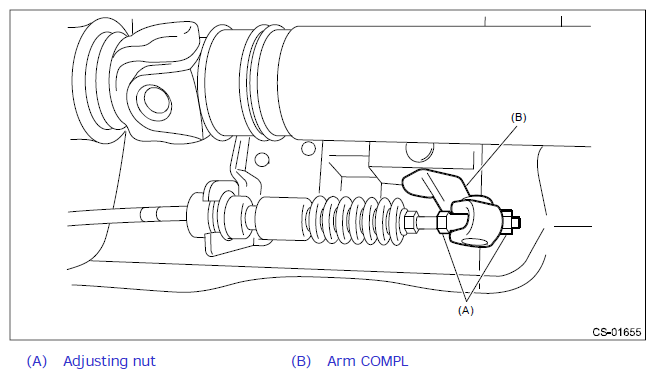 (B)

(A)

CS-01655

(A) Adjusting nut

(B) Arm COMPL