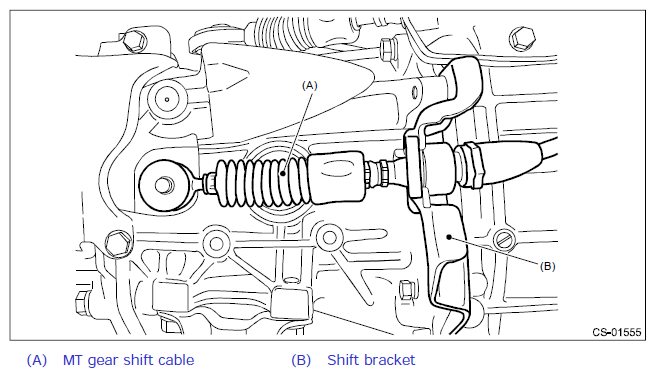 (A)

(B)

CS-01555

(A) MT gear shift cable

(B) Shift bracket