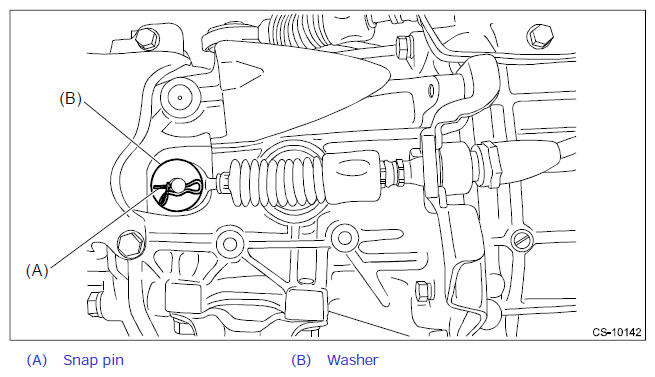 (B)

(A)

CS-10142

(A) Snap pin

(B) Washer