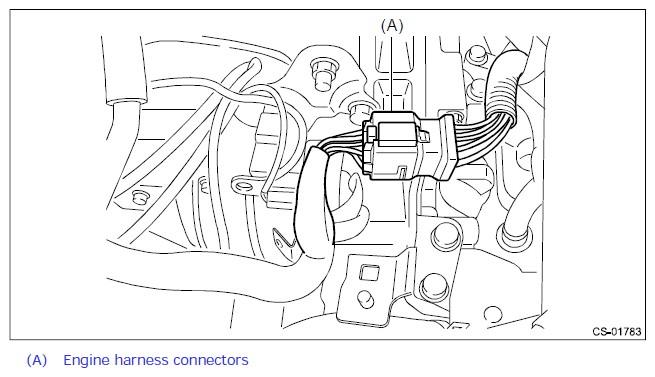 (A)

CS-01783

(A) Engine harness connectors