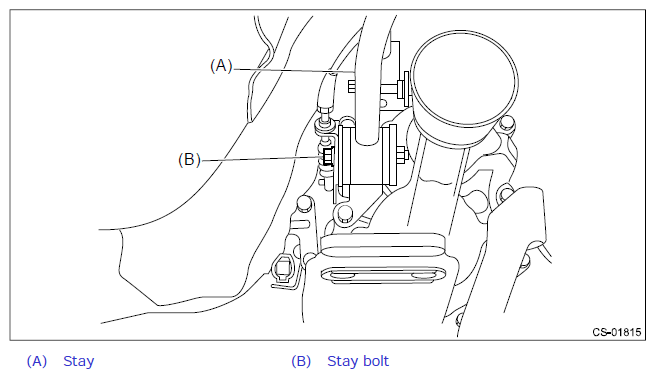 (A)
(B)
CS-01815

(A) Stay
(B) Stay bolt