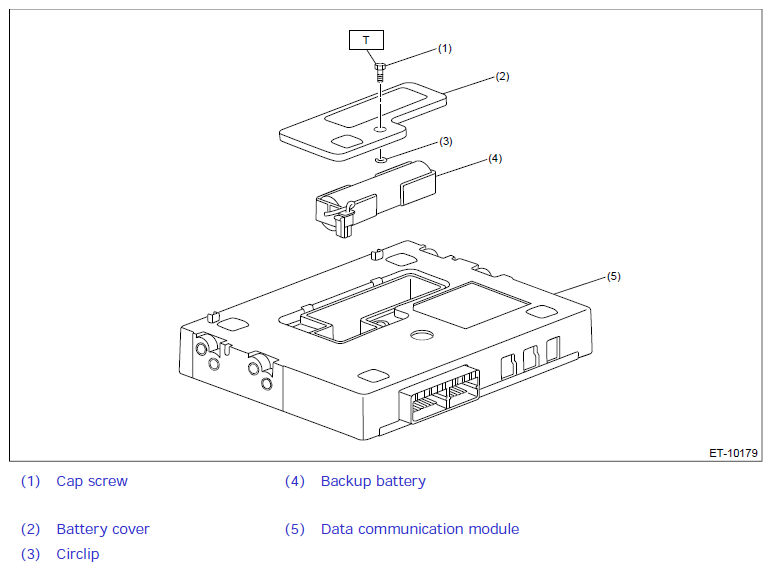 T

(1)

(2)

(3)

(4)

(5)

ET-10179

(1) Cap screw

(2) Battery cover

(3) Circlip

(4) Backup battery

(5) Data communication module