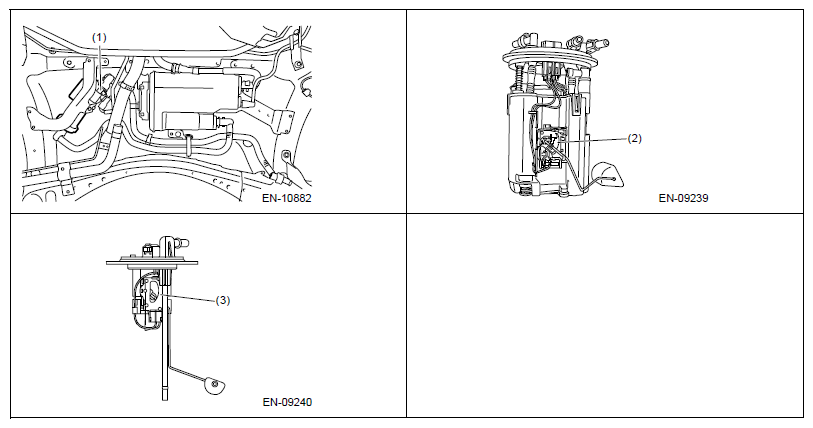 (1)

EN-10882

(2)

EN-09239

(3)

EN-09240