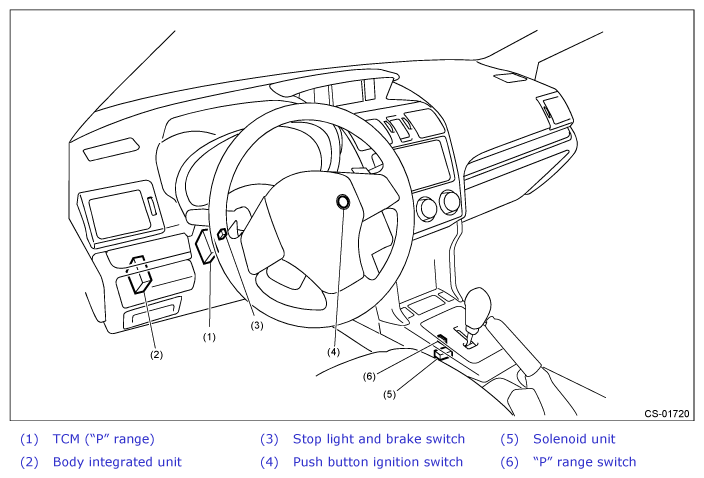 (2)

(1)

(3)

(4)

(6)

(5)

CS-01720

(1) TCM (“P” range)
(2) Body integrated unit
(3) Stop light and brake switch
(4) Push button ignition switch
(5) Solenoid unit
(6) “P” range switch