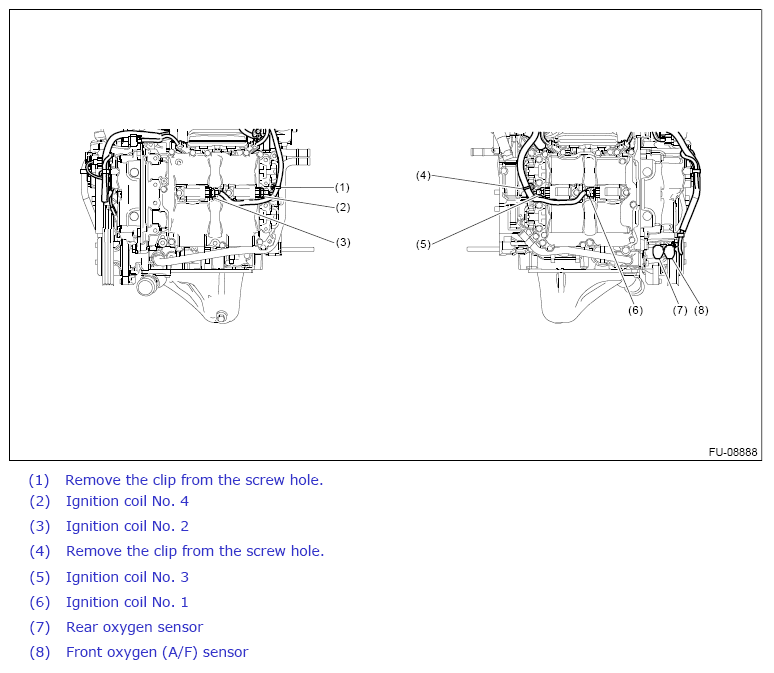 (1)
(2)
(3)
(4)
(5)
(6)
(7)
(8)
FU-08888

(1) Remove the clip from the screw hole.
(2) Ignition coil No. 4
(3) Ignition coil No. 2
(4) Remove the clip from the screw hole.
(5) Ignition coil No. 3
(6) Ignition coil No. 1
(7) Rear oxygen sensor
(8) Front oxygen (A/F) sensor