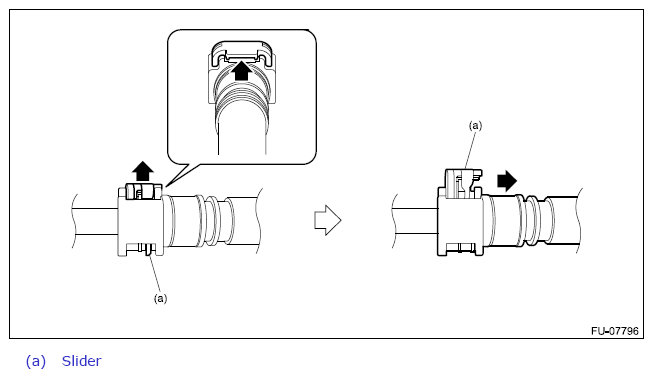 (a)

(a)

FU-07796

(a) Slider