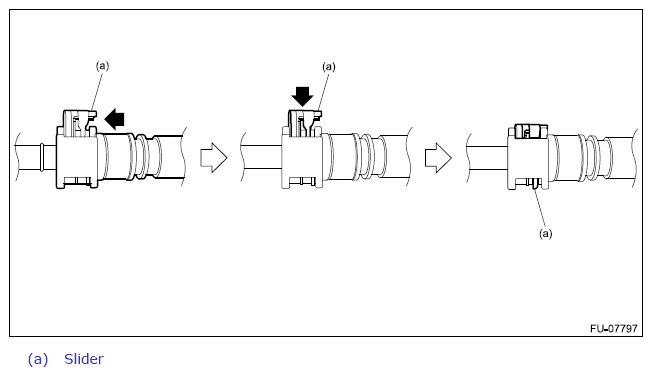 (a)

(a)

(a)

FU-07797

(a) Slider