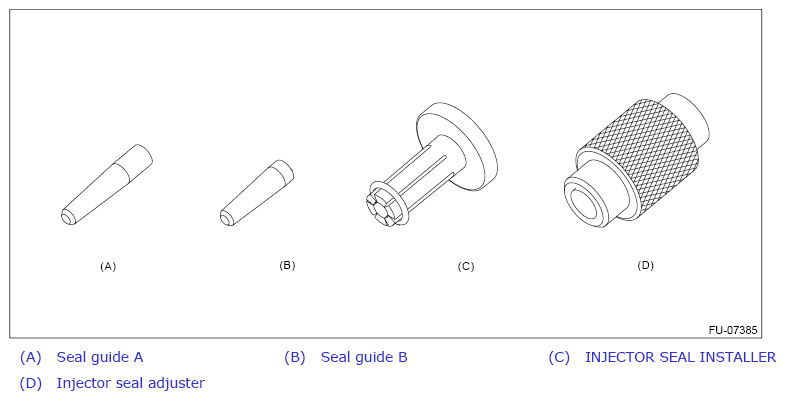 (A)

(B)

(C)

(D)

FU-07385

(A) Seal guide A
(B) Seal guide B
(C) INJECTOR SEAL INSTALLER
(D) Injector seal adjuster