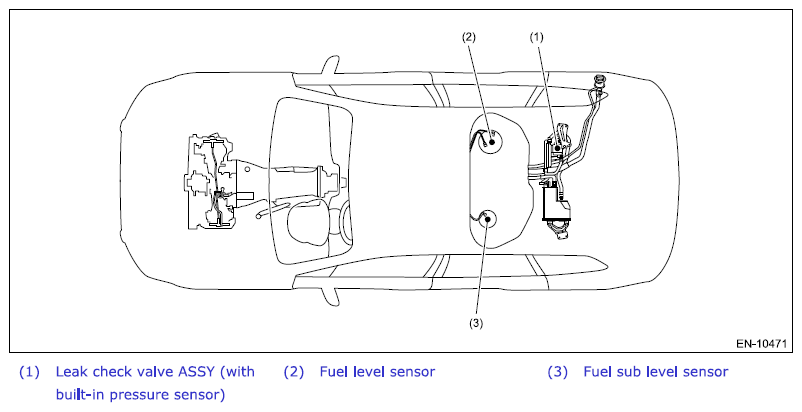 (2)
(1)
(3)
EN-10471

(1) Leak check valve ASSY (with built-in pressure sensor)
(2) Fuel level sensor
(3) Fuel sub level sensor