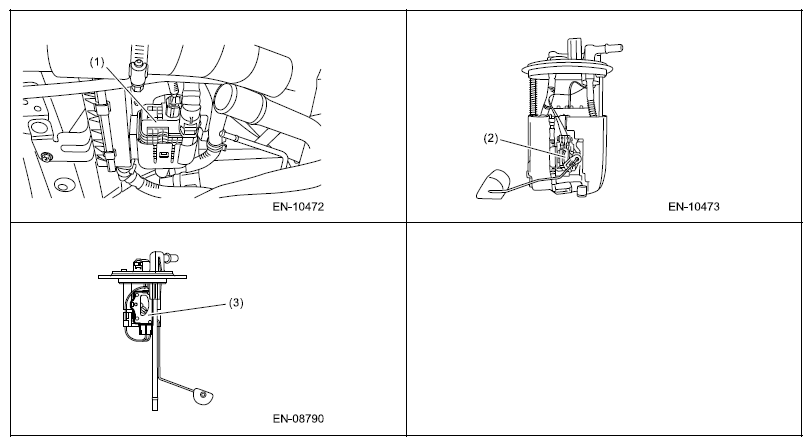 (1)

EN-10472

(2)

EN-10473

(3)

EN-08790