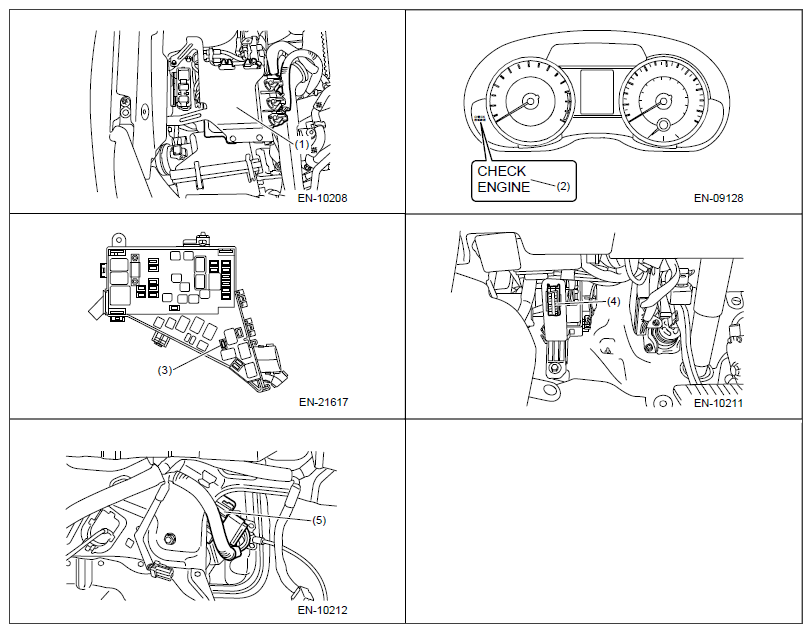 (1)

EN-10208

CHECK ENGINE (2)

EN-09128

(3)

EN-21617

(4)

EN-10211

(5)

EN-10212