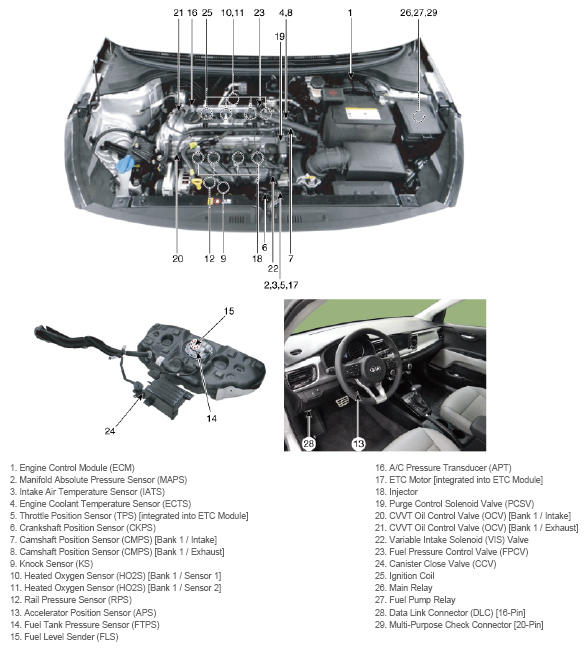 21 16 25 10,11 23 4,8 1 26,27,29

19

20 12 9 18 6 22 7

2,3,5,17

15

14

24

28

13

1. Engine Control Module (ECM)
2. Manifold Absolute Pressure Sensor (MAPS)
3. Intake Air Temperature Sensor (IATS)
4. Engine Coolant Temperature Sensor (ECTS)
5. Throttle Position Sensor (TPS) [integrated into ETC Module]
6. Crankshaft Position Sensor (CKPS)
7. Camshaft Position Sensor (CMPS) [Bank 1 / Intake]
8. Camshaft Position Sensor (CMPS) [Bank 1 / Exhaust]
9. Knock Sensor (KS)
10. Heated Oxygen Sensor (HO2S) [Bank 1 / Sensor 1]
11. Heated Oxygen Sensor (HO2S) [Bank 1 / Sensor 2]
12. Rail Pressure Sensor (RPS)
13. Accelerator Position Sensor (APS)
14. Fuel Tank Pressure Sensor (FTPS)
15. Fuel Level Sender (FLS)

16. A/C Pressure Transducer (APT)
17. ETC Motor [integrated into ETC Module]
18. Injector
19. Purge Control Solenoid Valve (PCSV)
20. CVVT Oil Control Valve (OCV) [Bank 1 / Intake]
21. CVVT Oil Control Valve (OCV) [Bank 1 / Exhaust]
22. Variable Intake Solenoid (VIS) Valve
23. Fuel Pressure Control Valve (FPCV)
24. Canister Close Valve (CCV)
25. Ignition Coil
26. Main Relay
27. Fuel Pump Relay
28. Data Link Connector (DLC) [16-Pin]
29. Multi-Purpose Check Connector [20-Pin]