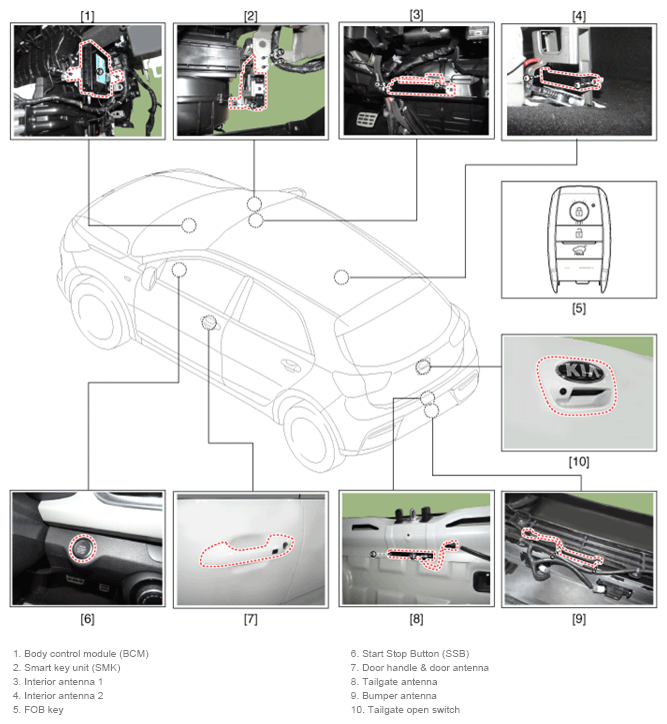 [1]

[2]

[3]

[4]

[5]

KIA

[10]

[6]

[7]

[8]

[9]

1. Body control module (BCM)
2. Smart key unit (SMK)
3. Interior antenna 1
4. Interior antenna 2
5. FOB key

6. Start Stop Button (SSB)
7. Door handle & door antenna
8. Tailgate antenna
9. Bumper antenna
10. Tailgate open switch