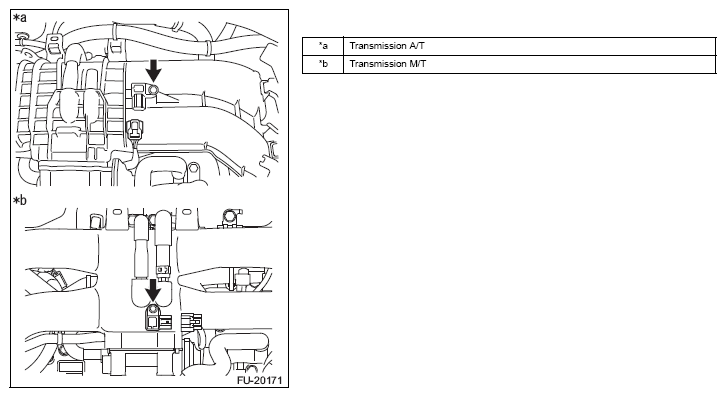 *a

*b

FU-20171

| *a | Transmission A/T |
|---|---|
| *b | Transmission M/T |