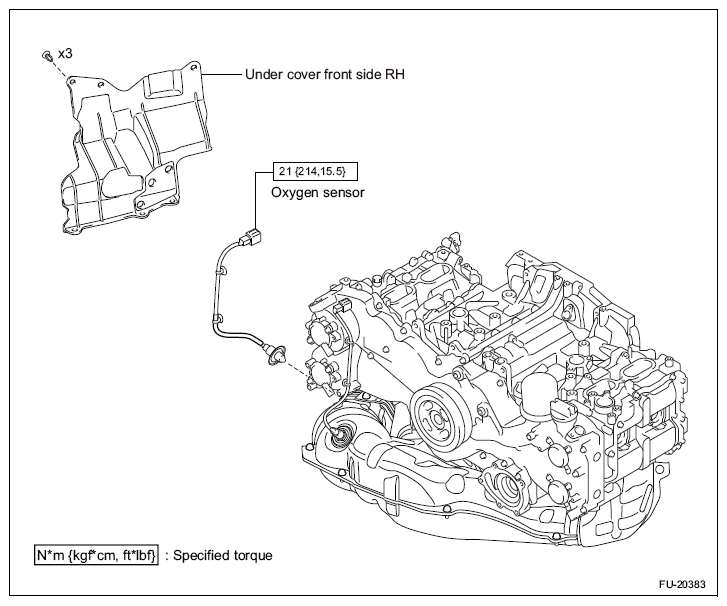 x3

Under cover front side RH

21 {214,15.5}

Oxygen sensor

N*m {kgf*cm, ft*lbf} : Specified torque

FU-20383