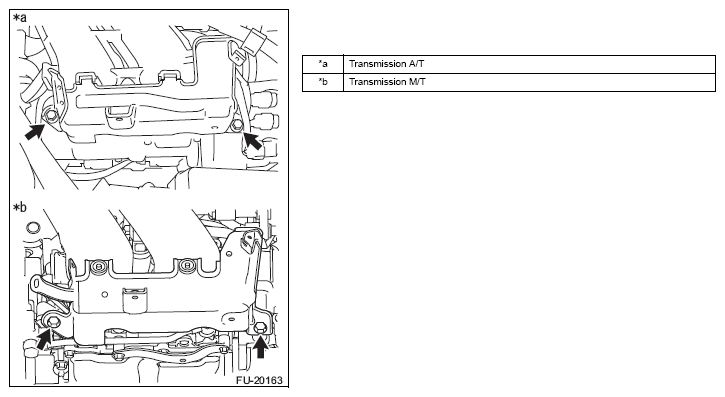 *a

*b

FU-20163

| *a | Transmission A/T |
|---|---|
| *b | Transmission M/T |