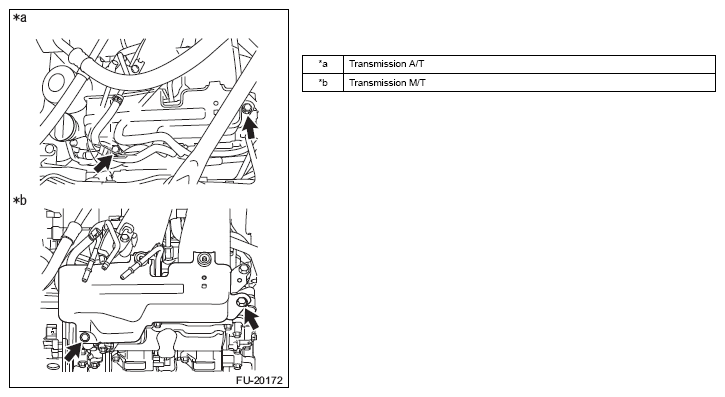 *a

*b

FU-20172

| *a | Transmission A/T |
|---|---|
| *b | Transmission M/T |