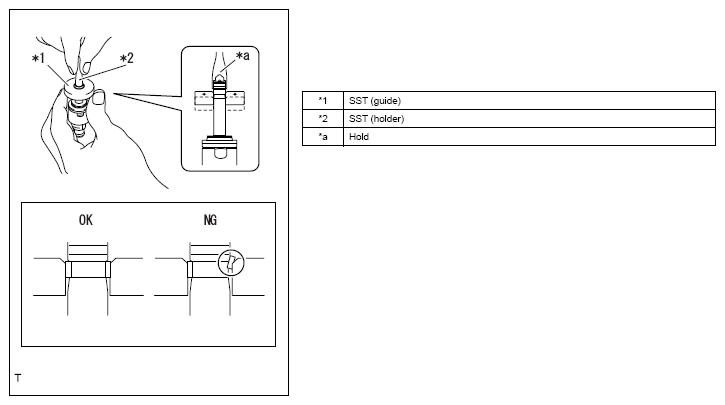 *1

*2

*a

OK

NG

T

| *1 | SST (guide) |
|---|---|
| *2 | SST (holder) |
| *a | Hold |