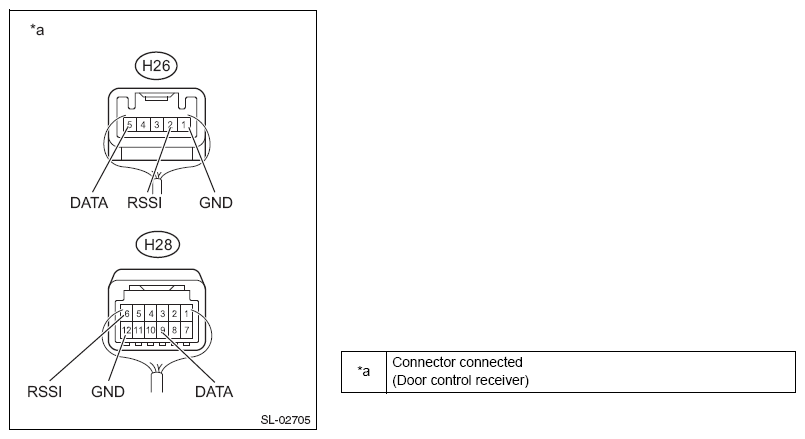 *a

H26

5 4 3 2 1

DATA RSSI GND

H28

6 5 4 3 2 1
12 11 10 9 8 7

RSSI GND DATA

SL-02705

| *a | Connector connected (Door control receiver) |
|---|---|