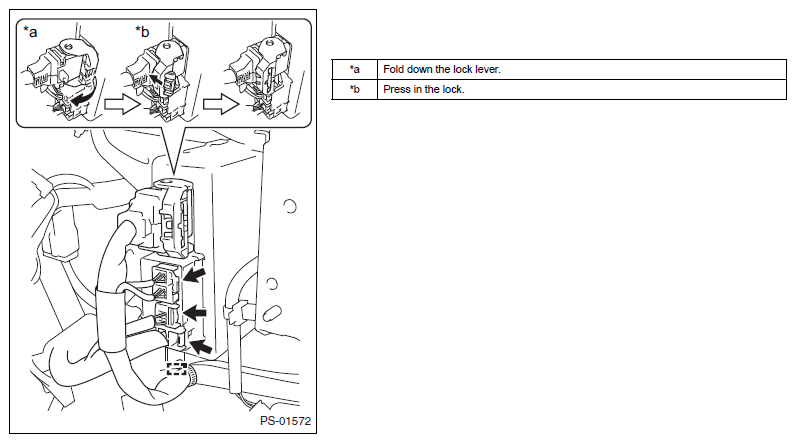 *a

*b

PS-01572

| *a | Fold down the lock lever. |
|---|---|
| *b | Press in the lock. |