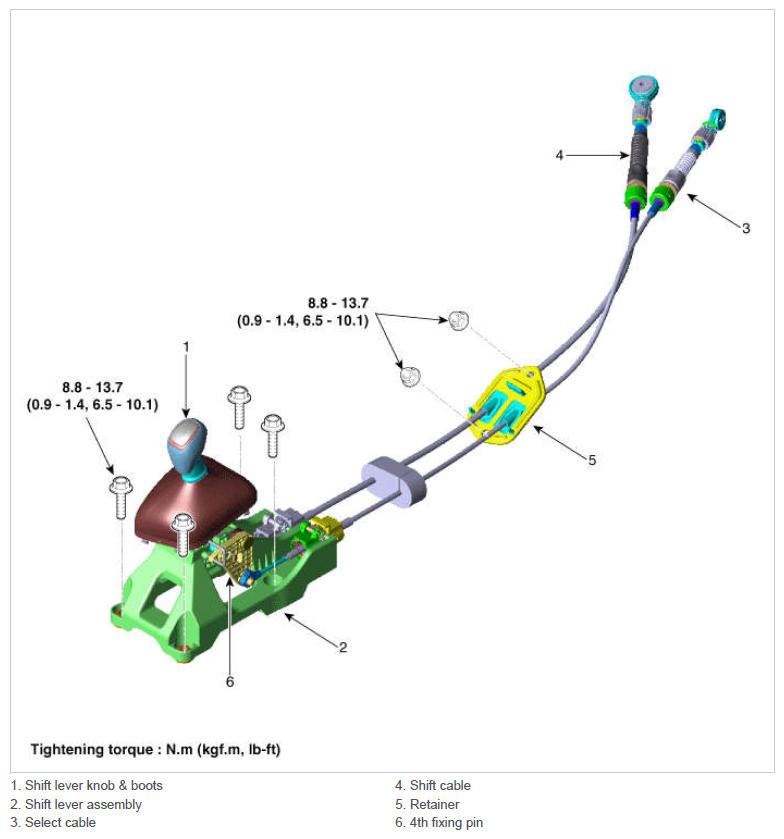 4

3

8.8 - 13.7
(0.9 - 1.4, 6.5 - 10.1)

1

8.8 - 13.7
(0.9 - 1.4, 6.5 - 10.1)

5

2

6

Tightening torque : N.m (kgf.m, lb-ft)

1. Shift lever knob & boots
2. Shift lever assembly
3. Select cable

4. Shift cable
5. Retainer
6. 4th fixing pin