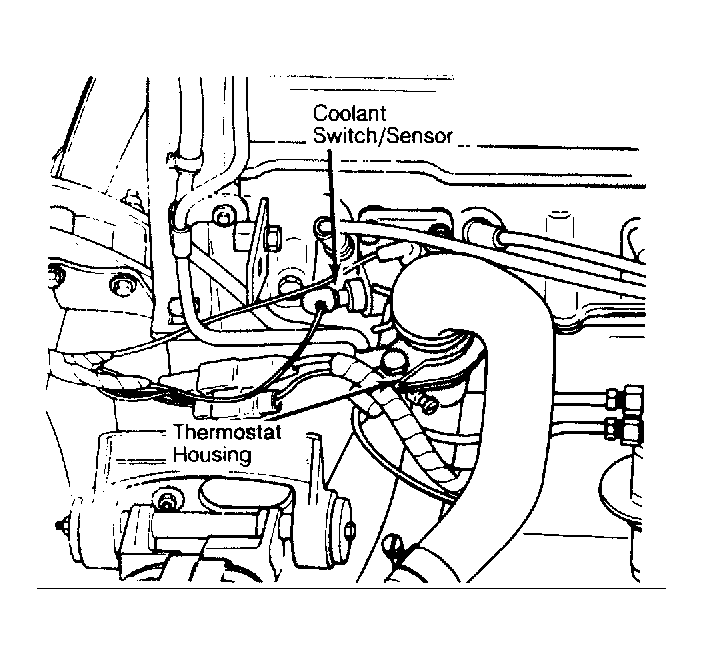 Coolant Switch/Sensor

Thermostat Housing