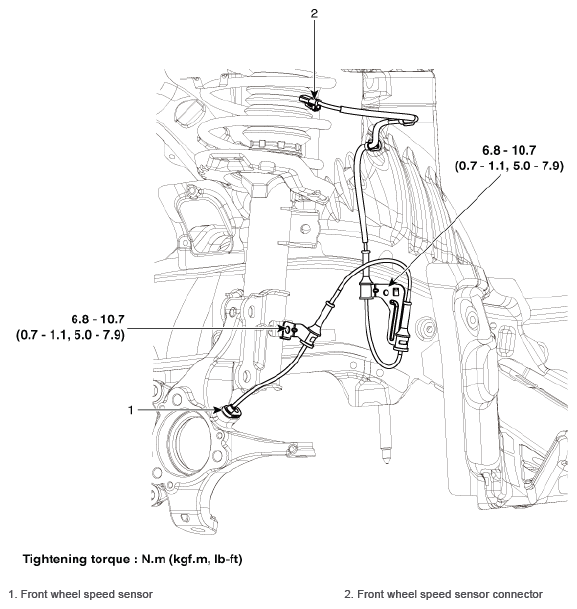 2

6.8 - 10.7
(0.7 - 1.1, 5.0 - 7.9)

6.8 - 10.7
(0.7 - 1.1, 5.0 - 7.9)

1

Tightening torque : N.m (kgf.m, lb-ft)

1. Front wheel speed sensor

2. Front wheel speed sensor connector