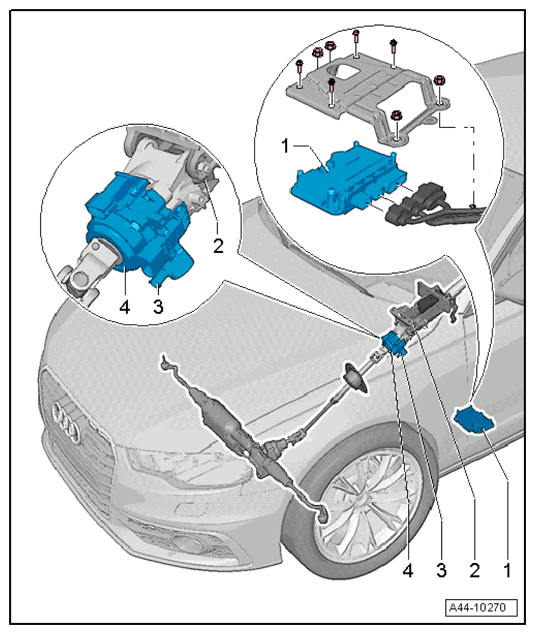 1
2
4
3
4
3
2
1
A44-10270