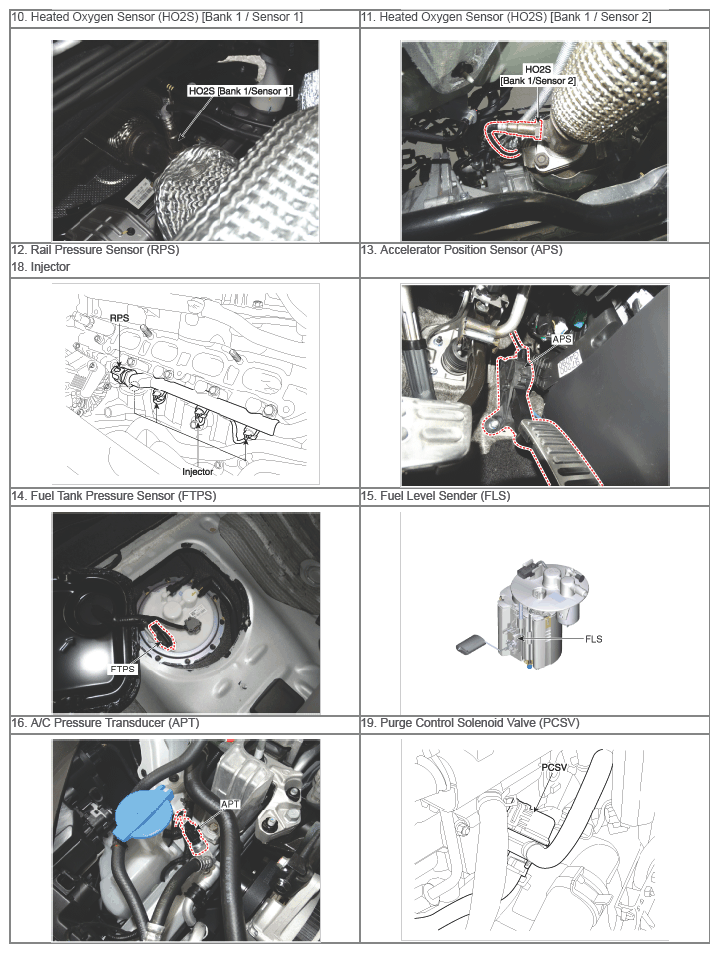 | 10. Heated Oxygen Sensor (HO2S) [Bank 1 / Sensor 1] | 11. Heated Oxygen Sensor (HO2S) [Bank 1 / Sensor 2] |
|---|---|
| HO2S [Bank 1/Sensor 1] | HO2S [Bank 1/Sensor 2] |
| 12. Rail Pressure Sensor (RPS) 18. Injector | 13. Accelerator Position Sensor (APS) |
| RPS Injector | APS |
| 14. Fuel Tank Pressure Sensor (FTPS) | 15. Fuel Level Sender (FLS) |
| FTPS | FLS |
| 16. A/C Pressure Transducer (APT) | 19. Purge Control Solenoid Valve (PCSV) |
| APT | PCSV |