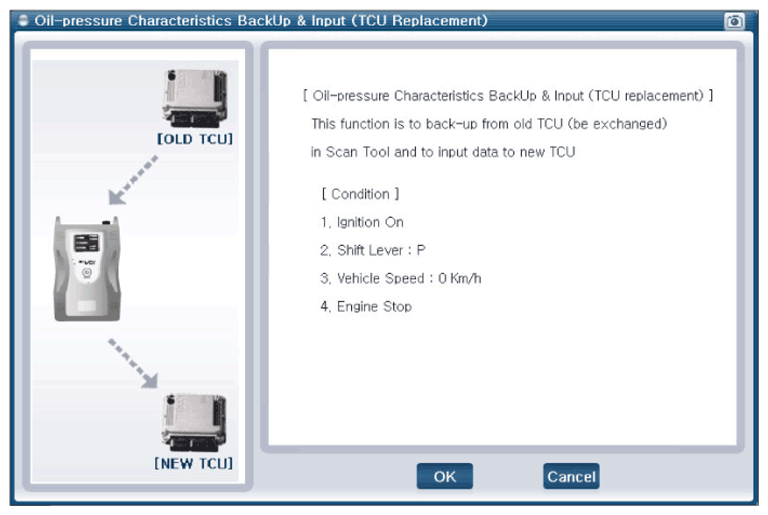 Oil-pressure Characteristics BackUp & Input (TCU Replacement)

[OLD TCU]

[NEW TCU]

[ Oil-pressure Characteristics BackUp & Input (TCU replacement) ]
This function is to back-up from old TCU (be exchanged) in Scan Tool and to input data to new TCU

[ Condition ]
1. Ignition On
2. Shift Lever : P
3. Vehicle Speed : 0 Km/h
4. Engine Stop

OK

Cancel