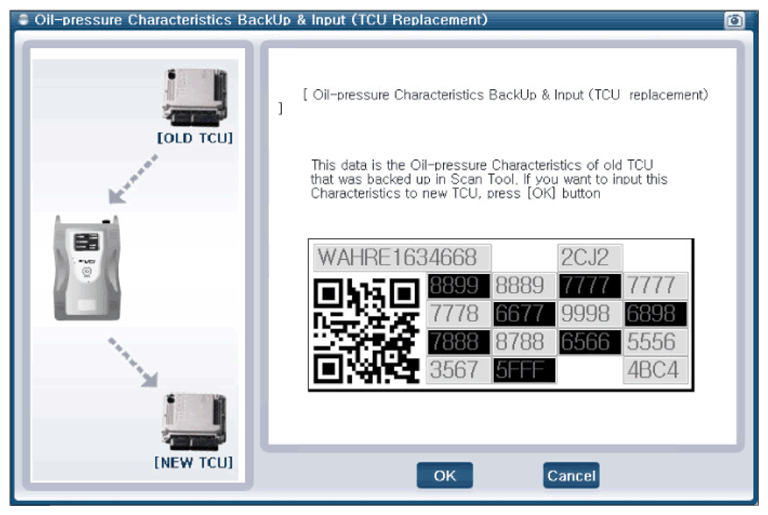 Oil-pressure Characteristics BackUp & Input (TCU Replacement)

[OLD TCU]

[NEW TCU]

[ Oil-pressure Characteristics BackUp & Input (TCU replacement) ]

This data is the Oil-pressure Characteristics of old TCU that was backed up in Scan Tool. If you want to input this Characteristics to new TCU, press [OK] button

WAHRE1634668 2CJ2
8899 8889 7777 7777
7778 6677 9998 6898
7888 8788 6566 5556
3567 5FFF 4BC4

OK Cancel