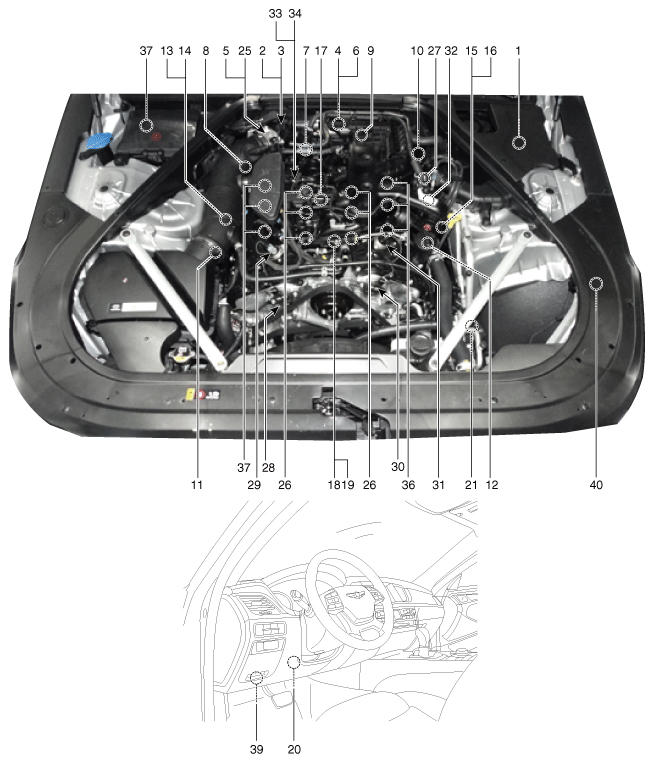 33 34
37 13 14 8 5 25 2 3 7 17 4 6 9 10 27 32 15 16 1
11 37 29 28 26 18 19 26 30 36 31 21 12 40
39 20