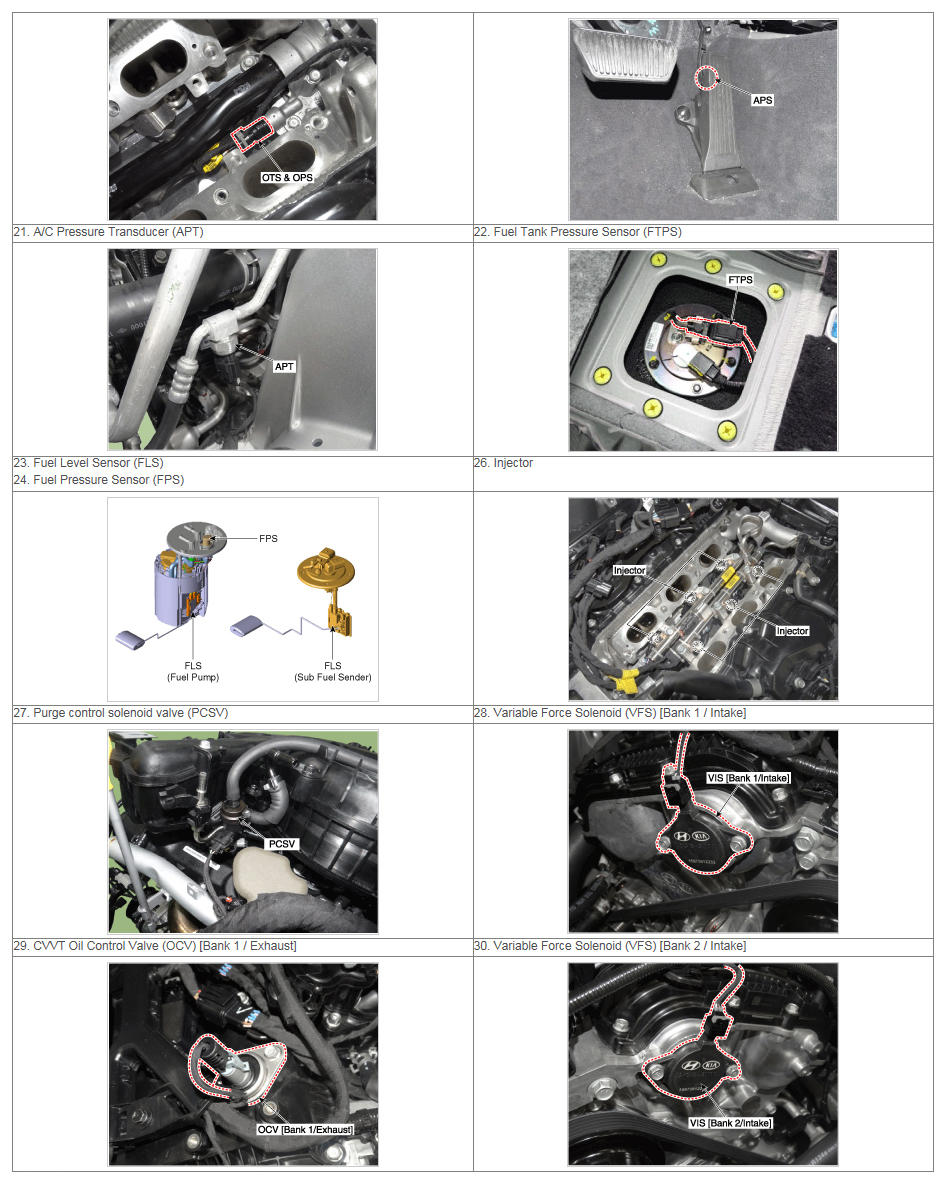 OTS & OPS

APS

21. A/C Pressure Transducer (APT)

22. Fuel Tank Pressure Sensor (FTPS)

APT

FTPS

23. Fuel Level Sensor (FLS)
24. Fuel Pressure Sensor (FPS)

26. Injector

FPS

FLS
(Fuel Pump)

FLS
(Sub Fuel Sender)

Injector

Injector

27. Purge control solenoid valve (PCSV)

28. Variable Force Solenoid (VFS) [Bank 1 / Intake]

PCSV

VIS [Bank 1/Intake]

29. CVVT Oil Control Valve (OCV) [Bank 1 / Exhaust]

30. Variable Force Solenoid (VFS) [Bank 2 / Intake]

OCV [Bank 1/Exhaust]

VIS [Bank 2/Intake]