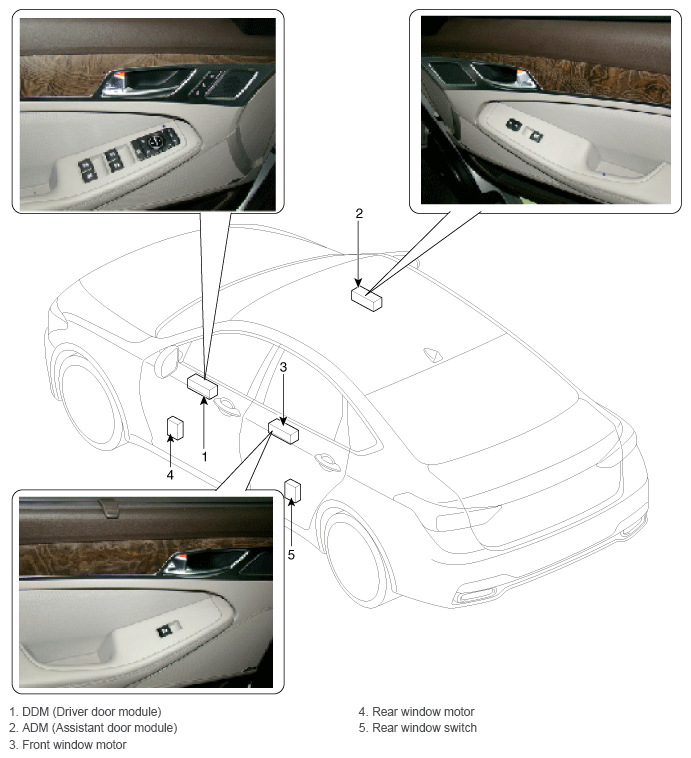 2

3

1

4

5

1. DDM (Driver door module)
2. ADM (Assistant door module)
3. Front window motor

4. Rear window motor
5. Rear window switch