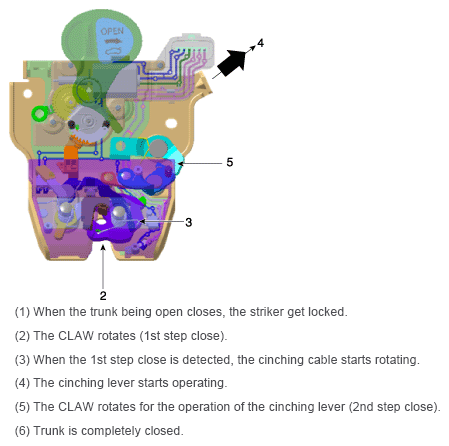 OPEN

4

5

3

2

(1) When the trunk being open closes, the striker get locked.

(2) The CLAW rotates (1st step close).

(3) When the 1st step close is detected, the cinching cable starts rotating.

(4) The cinching lever starts operating.

(5) The CLAW rotates for the operation of the cinching lever (2nd step close).

(6) Trunk is completely closed.