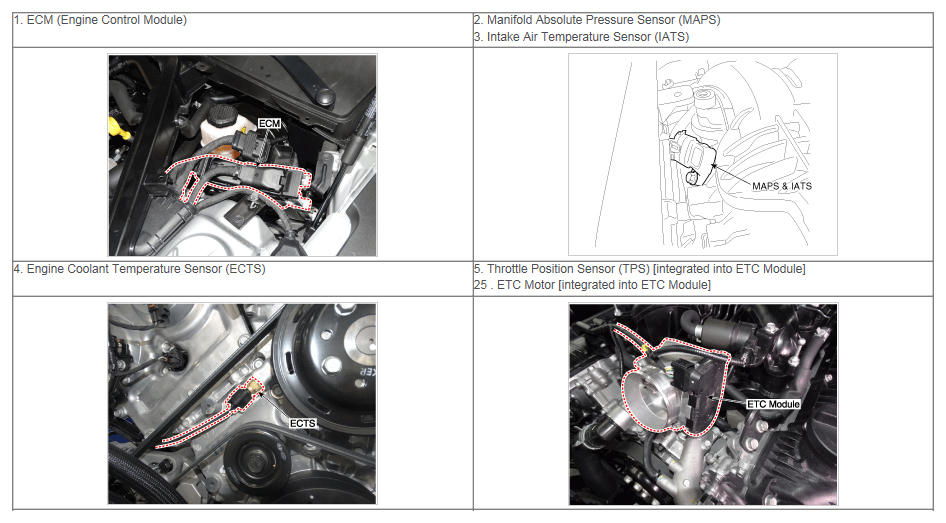 | 1. ECM (Engine Control Module) | 2. Manifold Absolute Pressure Sensor (MAPS)<br>3. Intake Air Temperature Sensor (IATS) |
|---|---|
| ECM | MAPS & IATS |
| 4. Engine Coolant Temperature Sensor (ECTS) | 5. Throttle Position Sensor (TPS) [integrated into ETC Module]<br>25 . ETC Motor [integrated into ETC Module] |
| ECTS | ETC Module |