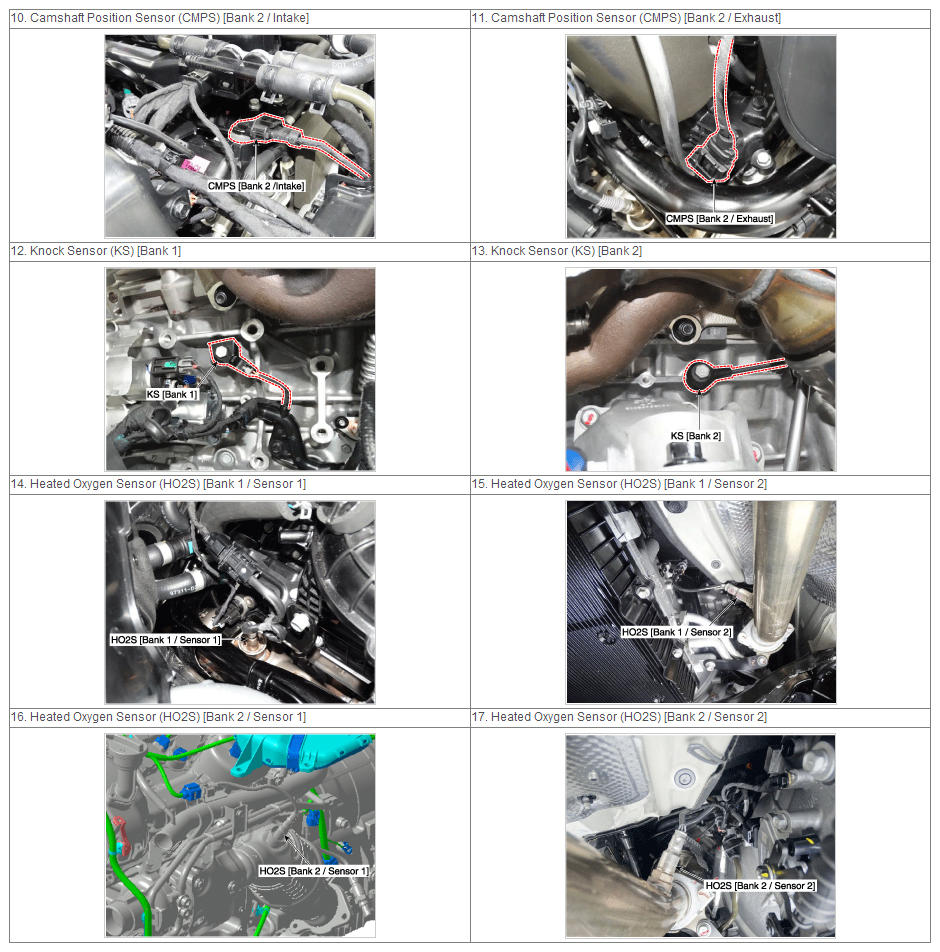 | 10. Camshaft Position Sensor (CMPS) [Bank 2 / Intake] | 11. Camshaft Position Sensor (CMPS) [Bank 2 / Exhaust] |
|---|---|
| CMPS [Bank 2 /Intake] | CMPS [Bank 2 / Exhaust] |
| 12. Knock Sensor (KS) [Bank 1] | 13. Knock Sensor (KS) [Bank 2] |
| KS [Bank 1] | KS [Bank 2] |
| 14. Heated Oxygen Sensor (HO2S) [Bank 1 / Sensor 1] | 15. Heated Oxygen Sensor (HO2S) [Bank 1 / Sensor 2] |
| HO2S [Bank 1 / Sensor 1] | HO2S [Bank 1 / Sensor 2] |
| 16. Heated Oxygen Sensor (HO2S) [Bank 2 / Sensor 1] | 17. Heated Oxygen Sensor (HO2S) [Bank 2 / Sensor 2] |
| HO2S [Bank 2 / Sensor 1] | HO2S [Bank 2 / Sensor 2] |