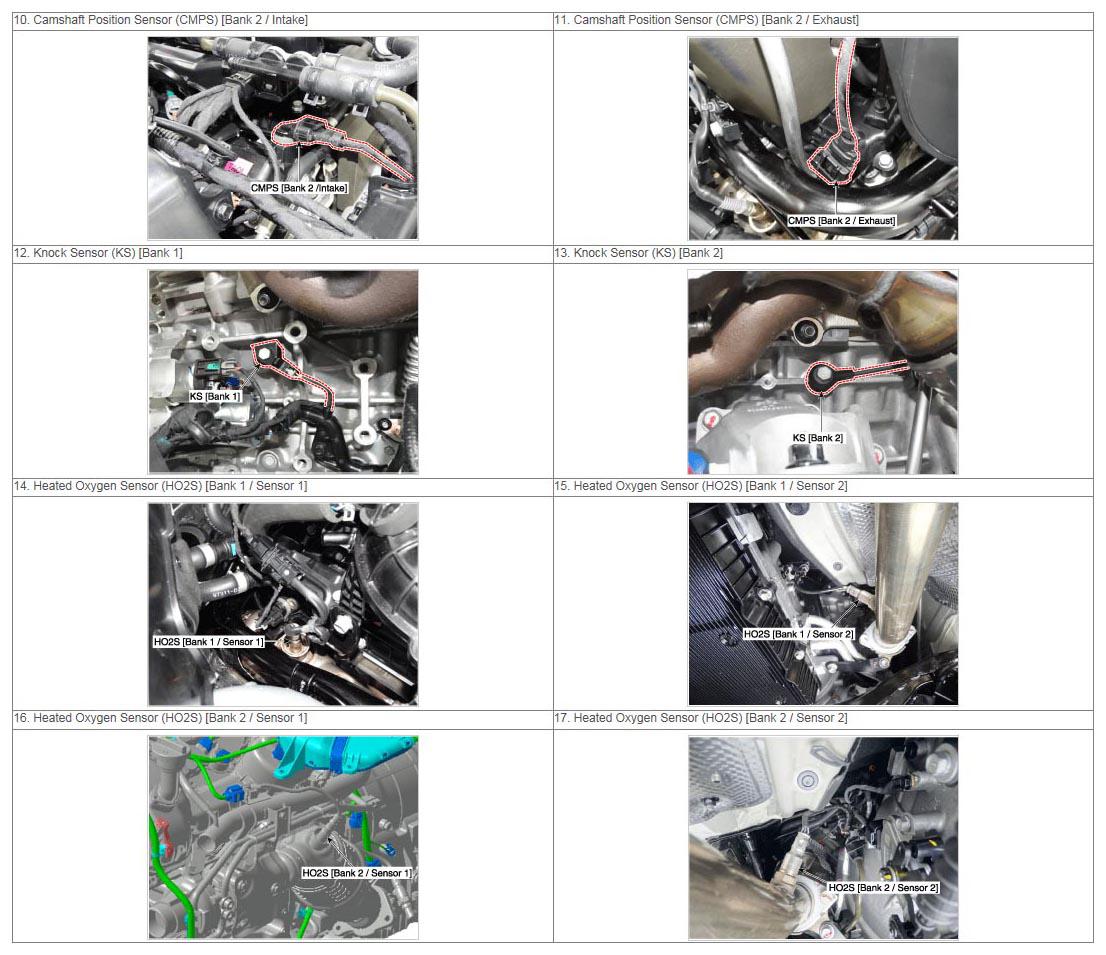 | 10. Camshaft Position Sensor (CMPS) [Bank 2 / Intake] | 11. Camshaft Position Sensor (CMPS) [Bank 2 / Exhaust] |
|---|---|
| CMPS [Bank 2 /Intake] | CMPS [Bank 2 / Exhaust] |
| 12. Knock Sensor (KS) [Bank 1] | 13. Knock Sensor (KS) [Bank 2] |
| KS [Bank 1] | KS [Bank 2] |
| 14. Heated Oxygen Sensor (HO2S) [Bank 1 / Sensor 1] | 15. Heated Oxygen Sensor (HO2S) [Bank 1 / Sensor 2] |
| HO2S [Bank 1 / Sensor 1] | HO2S [Bank 1 / Sensor 2] |
| 16. Heated Oxygen Sensor (HO2S) [Bank 2 / Sensor 1] | 17. Heated Oxygen Sensor (HO2S) [Bank 2 / Sensor 2] |
| HO2S [Bank 2 / Sensor 1] | HO2S [Bank 2 / Sensor 2] |