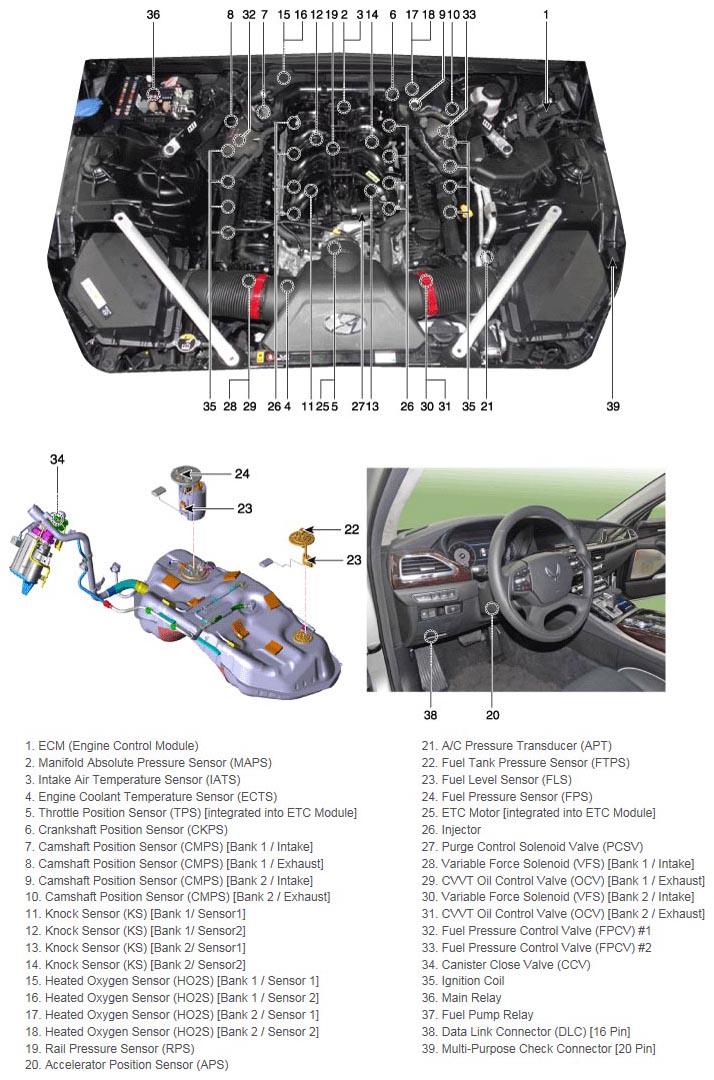 36 8 32 7 15 16 12 19 2 3 14 6 17 18 9 10 33 1

35 28 29 26 4 11 25 5 27 13 26 30 31 35 21 39

34 24 23 22 23

38 20

1. ECM (Engine Control Module)
2. Manifold Absolute Pressure Sensor (MAPS)
3. Intake Air Temperature Sensor (IATS)
4. Engine Coolant Temperature Sensor (ECTS)
5. Throttle Position Sensor (TPS) [integrated into ETC Module]
6. Crankshaft Position Sensor (CKPS)
7. Camshaft Position Sensor (CMPS) [Bank 1 / Intake]
8. Camshaft Position Sensor (CMPS) [Bank 1 / Exhaust]
9. Camshaft Position Sensor (CMPS) [Bank 2 / Intake]
10. Camshaft Position Sensor (CMPS) [Bank 2 / Exhaust]
11. Knock Sensor (KS) [Bank 1/ Sensor1]
12. Knock Sensor (KS) [Bank 1/ Sensor2]
13. Knock Sensor (KS) [Bank 2/ Sensor1]
14. Knock Sensor (KS) [Bank 2/ Sensor2]
15. Heated Oxygen Sensor (HO2S) [Bank 1 / Sensor 1]
16. Heated Oxygen Sensor (HO2S) [Bank 1 / Sensor 2]
17. Heated Oxygen Sensor (HO2S) [Bank 2 / Sensor 1]
18. Heated Oxygen Sensor (HO2S) [Bank 2 / Sensor 2]
19. Rail Pressure Sensor (RPS)
20. Accelerator Position Sensor (APS)

21. A/C Pressure Transducer (APT)
22. Fuel Tank Pressure Sensor (FTPS)
23. Fuel Level Sensor (FLS)
24. Fuel Pressure Sensor (FPS)
25. ETC Motor [integrated into ETC Module]
26. Injector
27. Purge Control Solenoid Valve (PCSV)
28. Variable Force Solenoid (VFS) [Bank 1 / Intake]
29. CVVT Oil Control Valve (OCV) [Bank 1 / Exhaust]
30. Variable Force Solenoid (VFS) [Bank 2 / Intake]
31. CVVT Oil Control Valve (OCV) [Bank 2 / Exhaust]
32. Fuel Pressure Control Valve (FPCV) #1
33. Fuel Pressure Control Valve (FPCV) #2
34. Canister Close Valve (CCV)
35. Ignition Coil
36. Main Relay
37. Fuel Pump Relay
38. Data Link Connector (DLC) [16 Pin]
39. Multi-Purpose Check Connector [20 Pin]