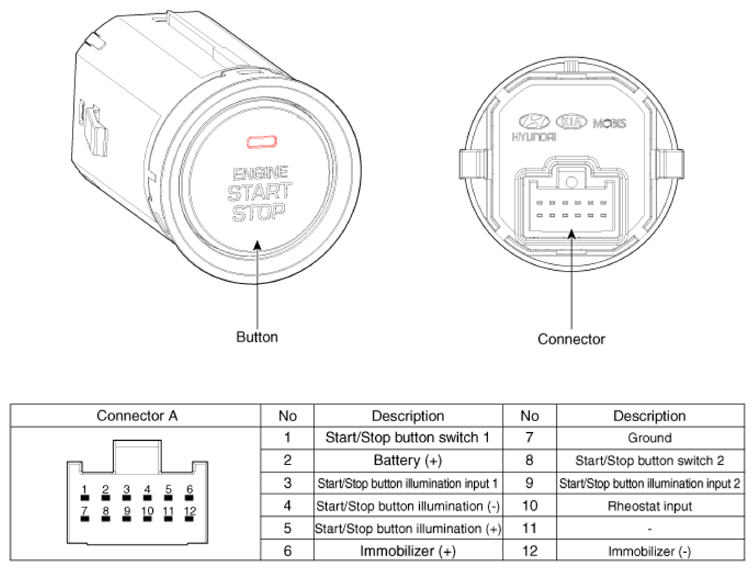 ENGINE
START
STOP

Button

HYUNDAI KIA MOBIS

Connector

| Connector A | No | Description | No | Description |
|---|---|---|---|---|
| 1 2 3 4 5 6 7 8 9 10 11 12 | 1 | Start/Stop button switch 1 | 7 | Ground |
| | 2 | Battery (+) | 8 | Start/Stop button switch 2 |
| | 3 | Start/Stop button illumination input 1 | 9 | Start/Stop button illumination input 2 |
| | 4 | Start/Stop button illumination (-) | 10 | Rheostat input |
| | 5 | Start/Stop button illumination (+) | 11 | - |
| | 6 | Immobilizer (+) | 12 | Immobilizer (-) |