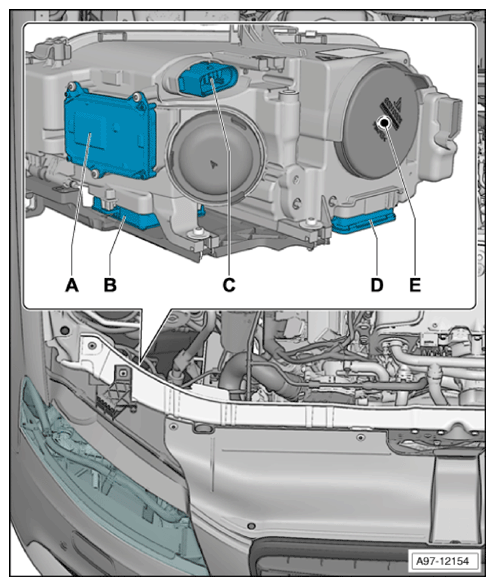 A B C D E

A97-12154