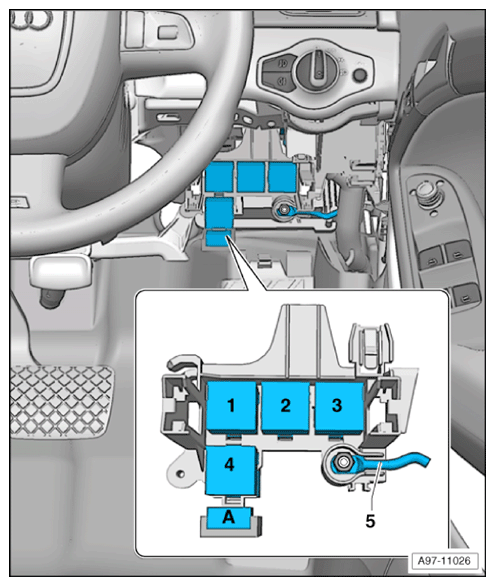 1
2
3
4
A
5
A97-11026