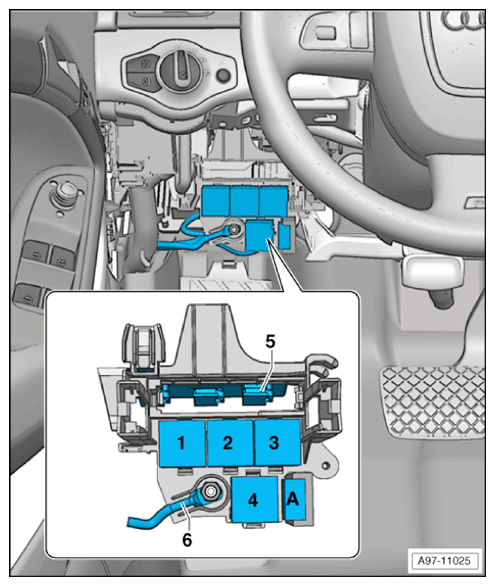 5
1
2
3
4
A
6
A97-11025