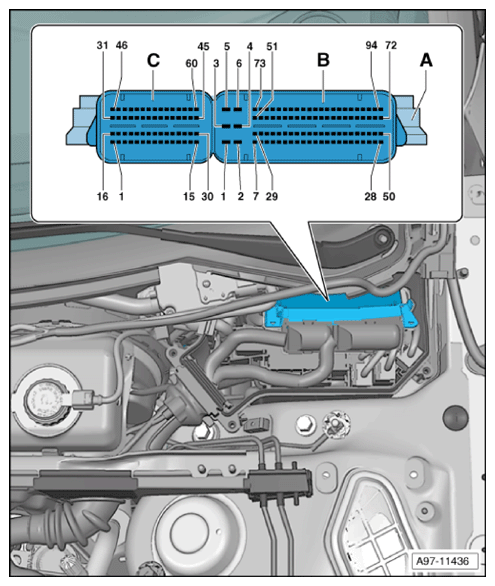 31 46 C 60 45 3 5 6 4 73 51 B 94 72 A

16 1 15 30 1 2 7 29 28 50

A97-11436