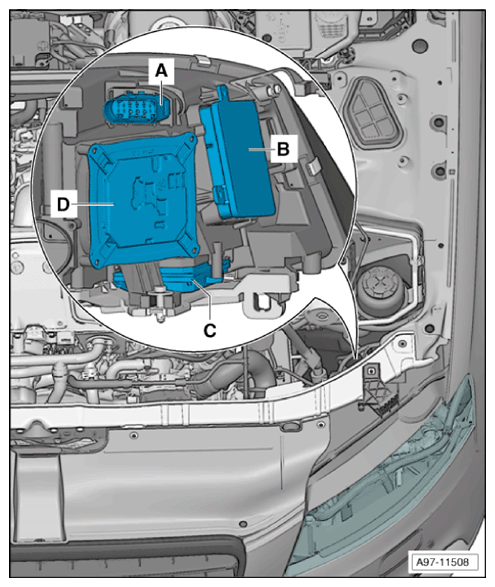 A
B
D
C
A97-11508