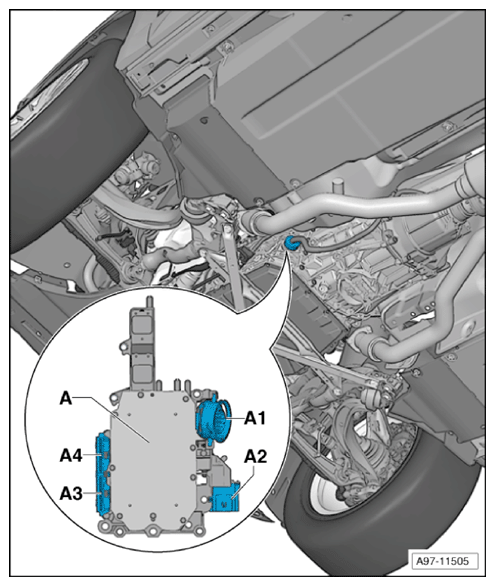 A
A1
A4
A2
A3
A97-11505